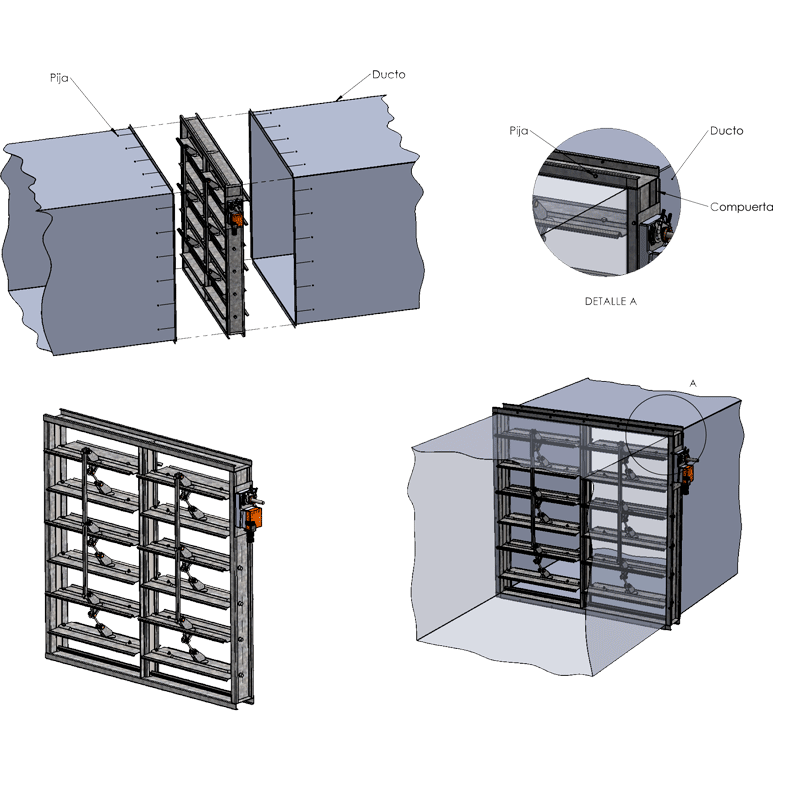 Pija

Ducto

Pija

Ducto

Compuerta

DETALLE A

A